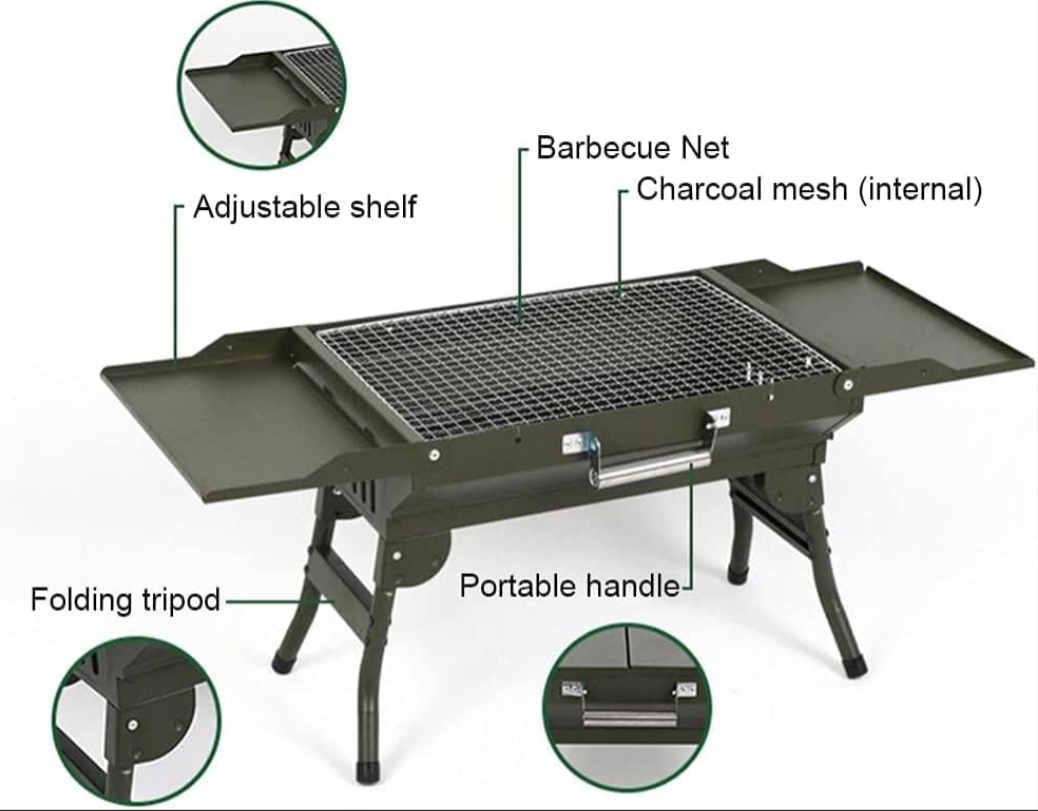 Barbecue Net
Charcoal mesh (internal)
Adjustable shelf
Folding tripod
Portable handle